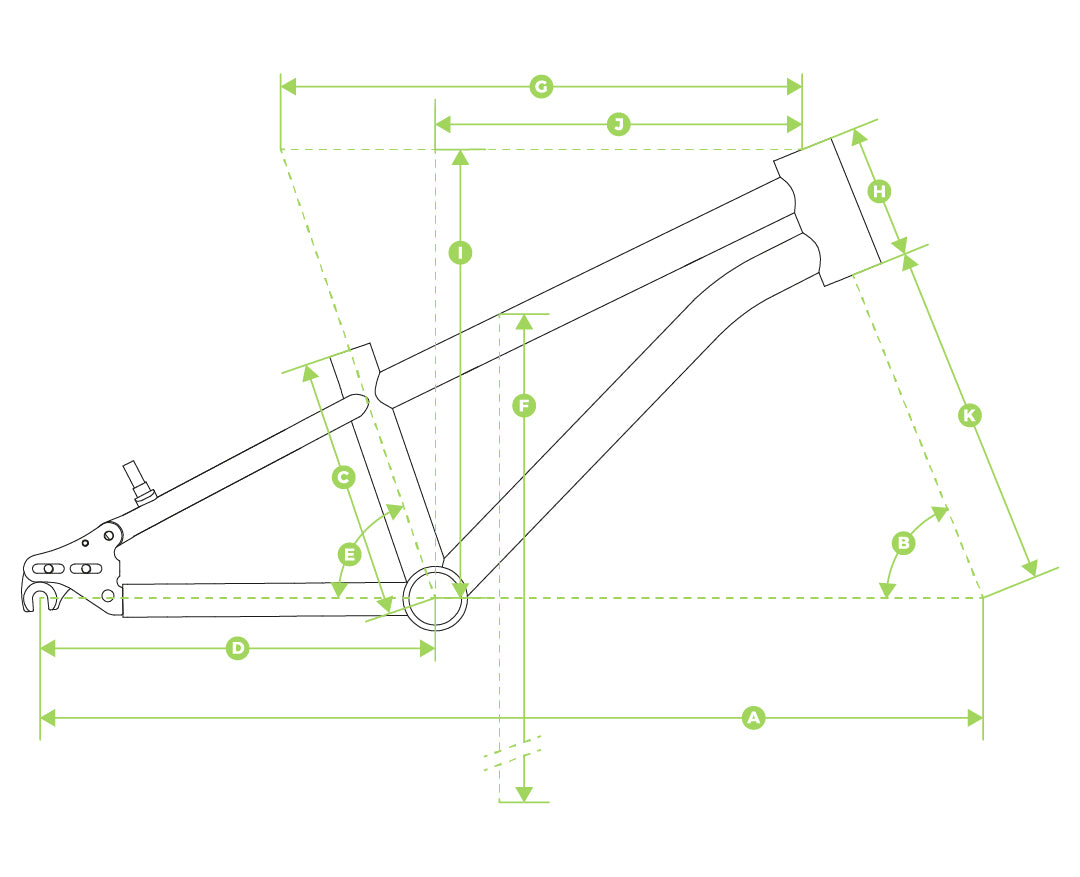 G
J
H
I
F
K
C
E
B
D
A